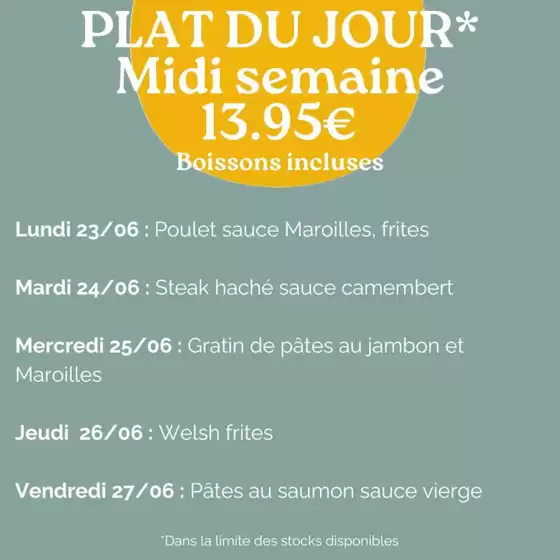 PLAT DU JOUR*
Midi semaine
13.95€
Boissons incluses

Lundi 23/06 : Poulet sauce Maroilles, frites

Mardi 24/06 : Steak haché sauce camembert

Mercredi 25/06 : Gratin de pâtes au jambon et Maroilles

Jeudi 26/06 : Welsh frites

Vendredi 27/06 : Pâtes au saumon sauce vierge

*Dans la limite des stocks disponibles